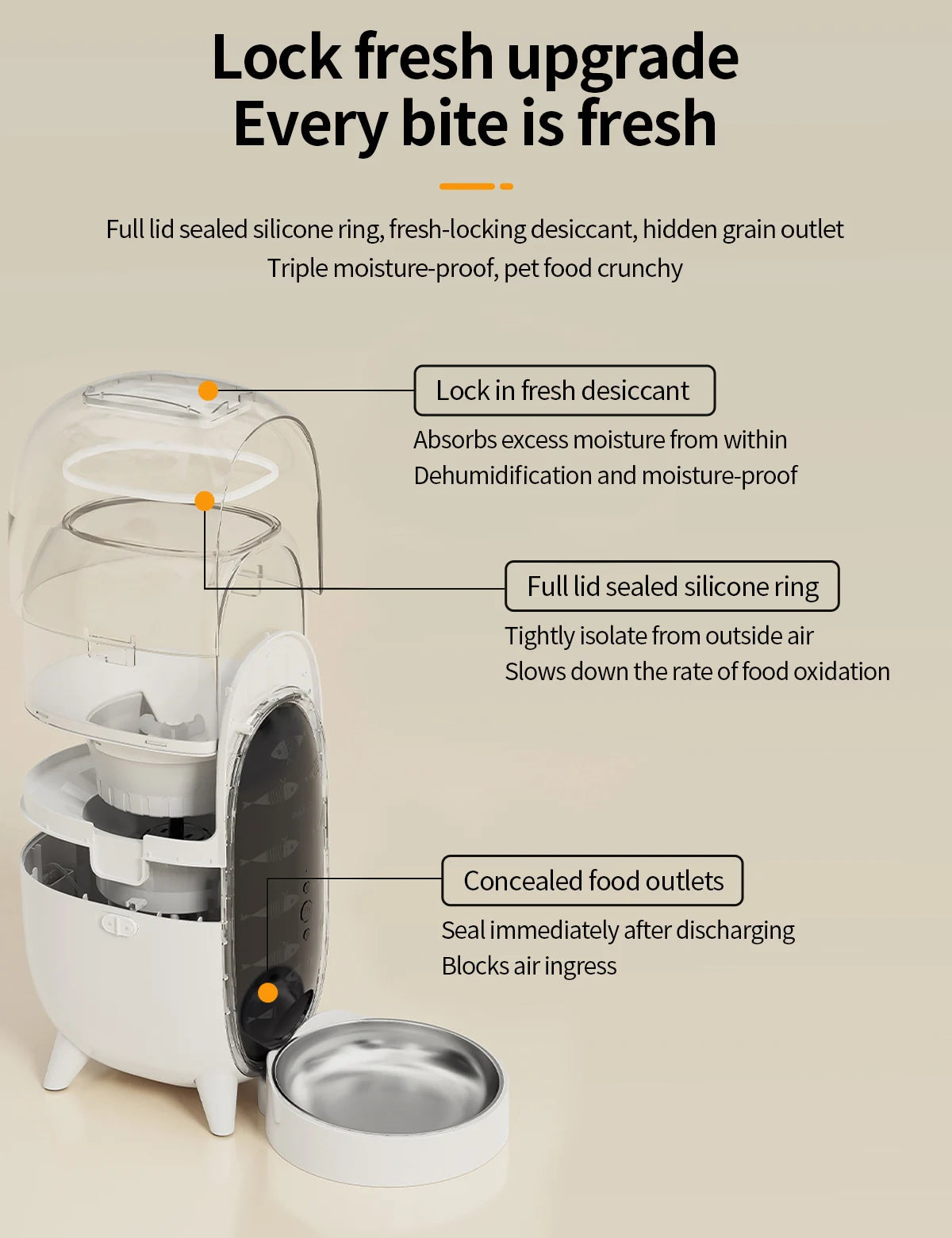 Lock fresh upgrade
Every bite is fresh

Full lid sealed silicone ring, fresh-locking desiccant, hidden grain outlet
Triple moisture-proof, pet food crunchy

Lock in fresh desiccant
Absorbs excess moisture from within
Dehumidification and moisture-proof

Full lid sealed silicone ring
Tightly isolate from outside air
Slows down the rate of food oxidation

Concealed food outlets
Seal immediately after discharging
Blocks air ingress