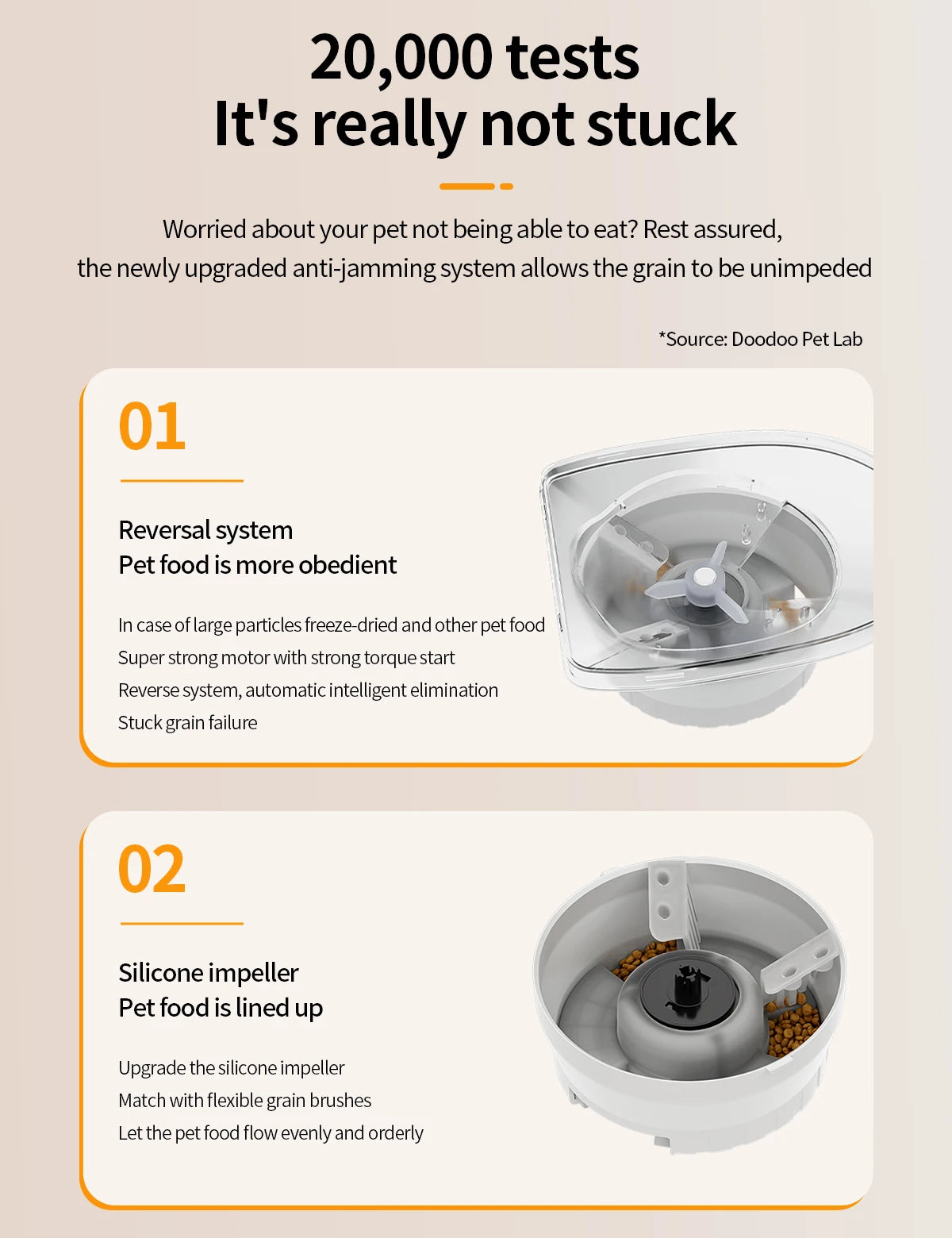 20,000 tests
It's really not stuck

Worried about your pet not being able to eat? Rest assured, the newly upgraded anti-jamming system allows the grain to be unimpeded

*Source: Doodoo Pet Lab

01

Reversal system
Pet food is more obedient

In case of large particles freeze-dried and other pet food
Super strong motor with strong torque start
Reverse system, automatic intelligent elimination
Stuck grain failure

02

Silicone impeller
Pet food is lined up

Upgrade the silicone impeller
Match with flexible grain brushes
Let the pet food flow evenly and orderly